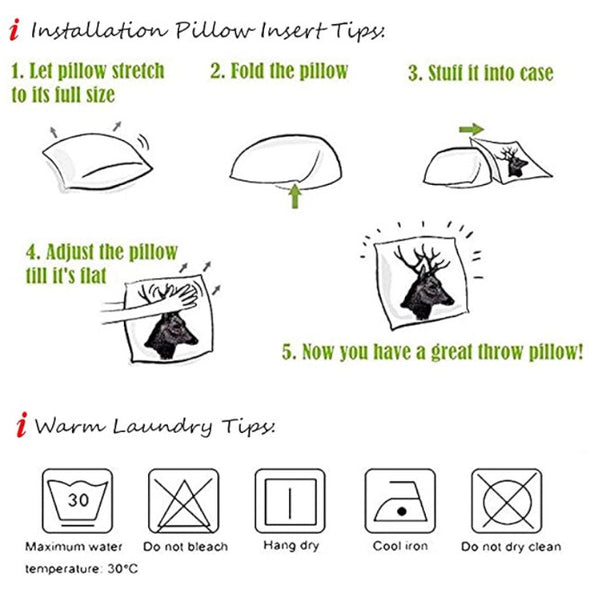 i Installation Pillow Insert Tips:

1. Let pillow stretch to its full size

2. Fold the pillow

3. Stuff it into case

4. Adjust the pillow till it's flat

5. Now you have a great throw pillow!

i Warm Laundry Tips:

30

Maximum water temperature: 30°C

Do not bleach

Hang dry

Cool iron

Do not dry clean